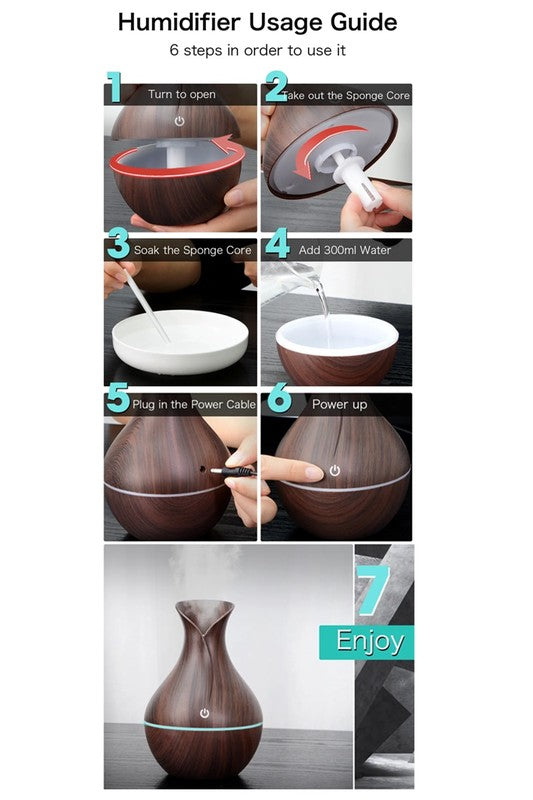 Humidifier Usage Guide

6 steps in order to use it

1 Turn to open

2 Take out the Sponge Core

3 Soak the Sponge Core

4 Add 300ml Water

5 Plug in the Power Cable

6 Power up

7 Enjoy